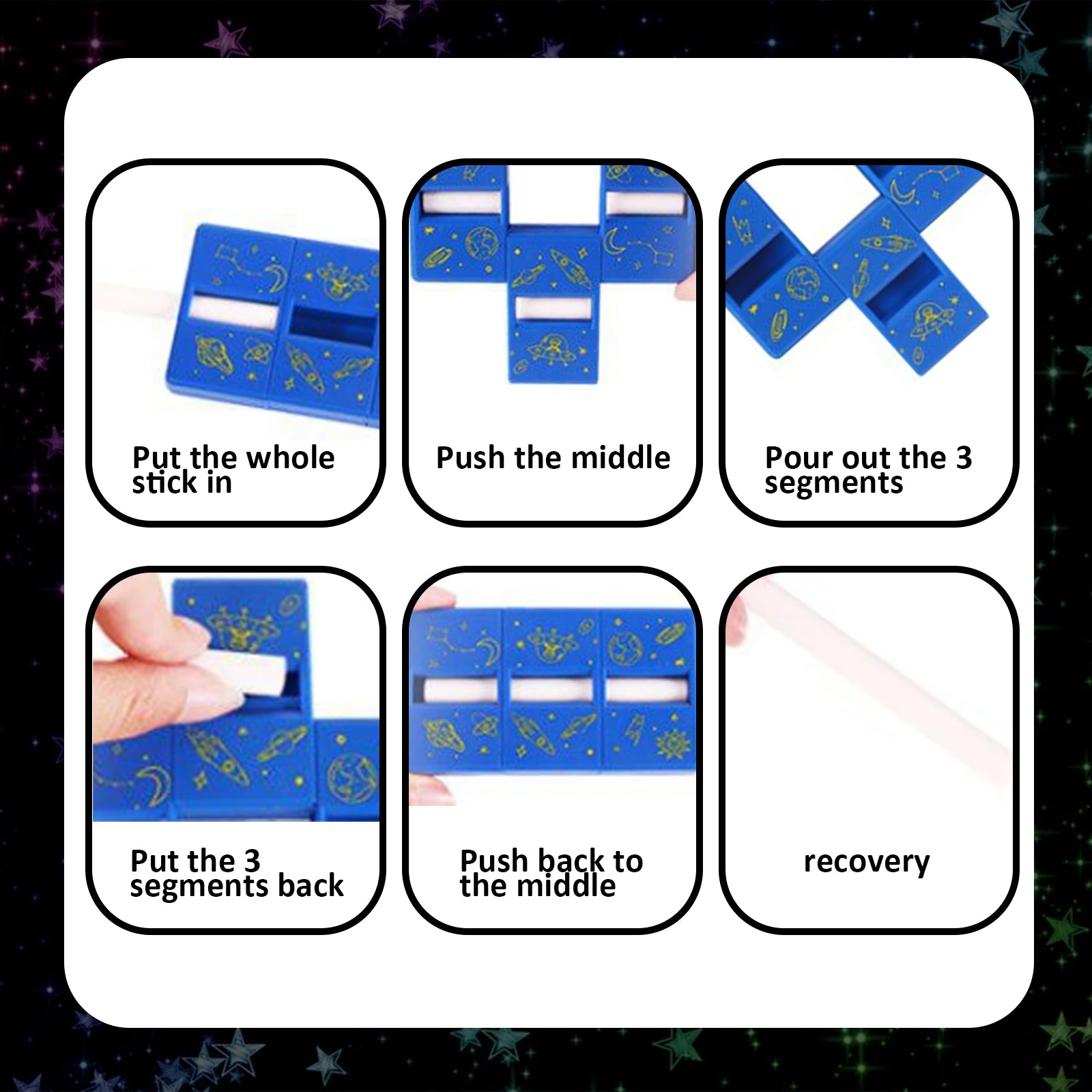 Put the whole stick in

Push the middle

Pour out the 3 segments

Put the 3 segments back

Push back to the middle

recovery